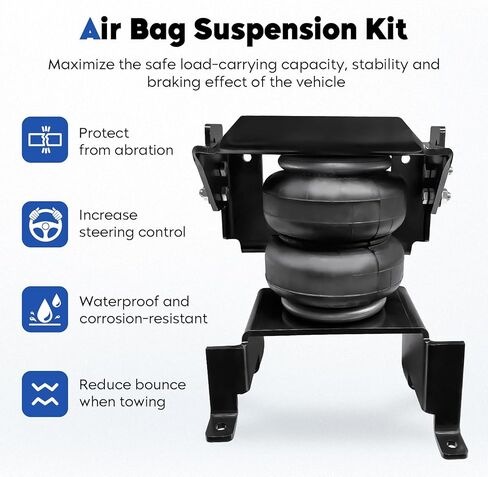 Air Bag Suspension Kit

Maximize the safe load-carrying capacity, stability and braking effect of the vehicle

Protect from abration

Increase steering control

Waterproof and corrosion-resistant

Reduce bounce when towing