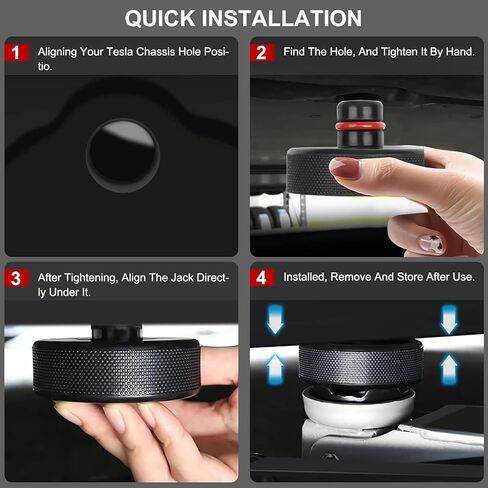 QUICK INSTALLATION

1 Aligning Your Tesla Chassis Hole Positio.

2 Find The Hole, And Tighten It By Hand.

3 After Tightening, Align The Jack Directly Under It.

4 Installed, Remove And Store After Use.