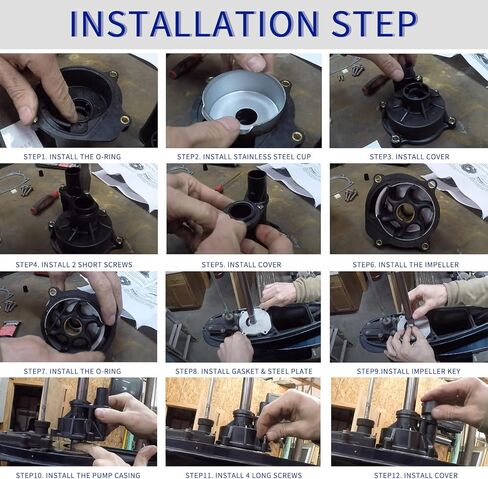 INSTALLATION STEP

STEP1. INSTALL THE O-RING

STEP2. INSTALL STAINLESS STEEL CUP

STEP3. INSTALL COVER

STEP4. INSTALL 2 SHORT SCREWS

STEP5. INSTALL COVER

STEP6. INSTALL THE IMPELLER

STEP7. INSTALL THE O-RING

STEP8. INSTALL GASKET & STEEL PLATE

STEP9.INSTALL IMPELLER KEY

STEP10. INSTALL THE PUMP CASING

STEP11. INSTALL 4 LONG SCREWS

STEP12. INSTALL COVER