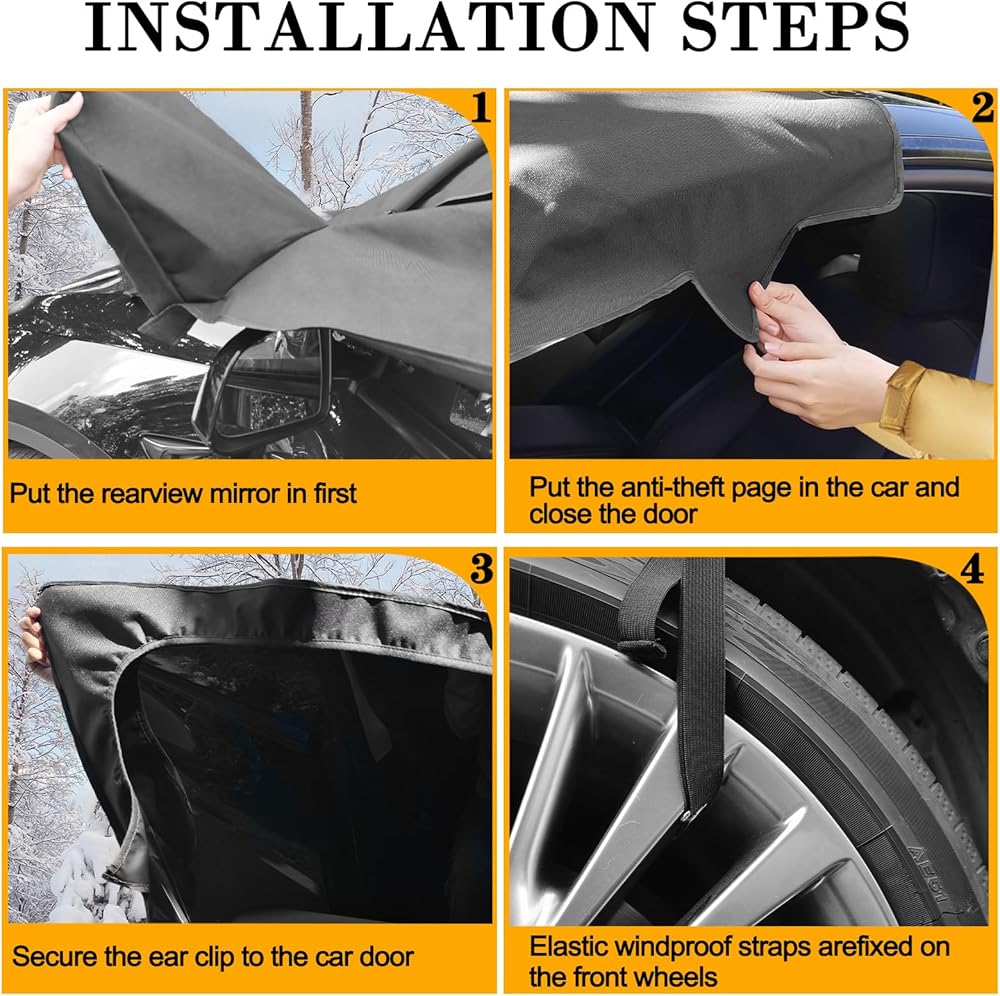 INSTALLATION STEPS

1

Put the rearview mirror in first

2

Put the anti-theft page in the car and close the door

3

Secure the ear clip to the car door

4

Elastic windproof straps arefixed on the front wheels