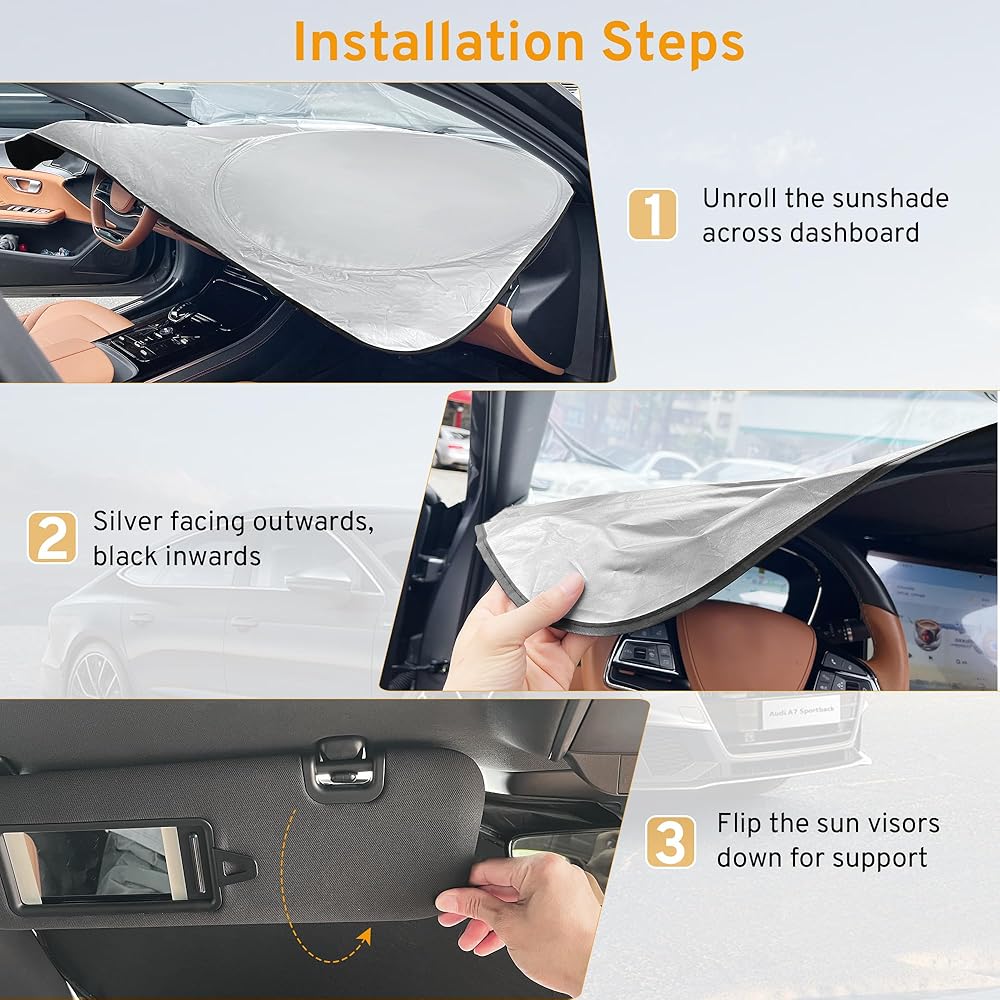 Installation Steps

1 Unroll the sunshade across dashboard

2 Silver facing outwards, black inwards

Audi A7 Sportback

3 Flip the sun visors down for support