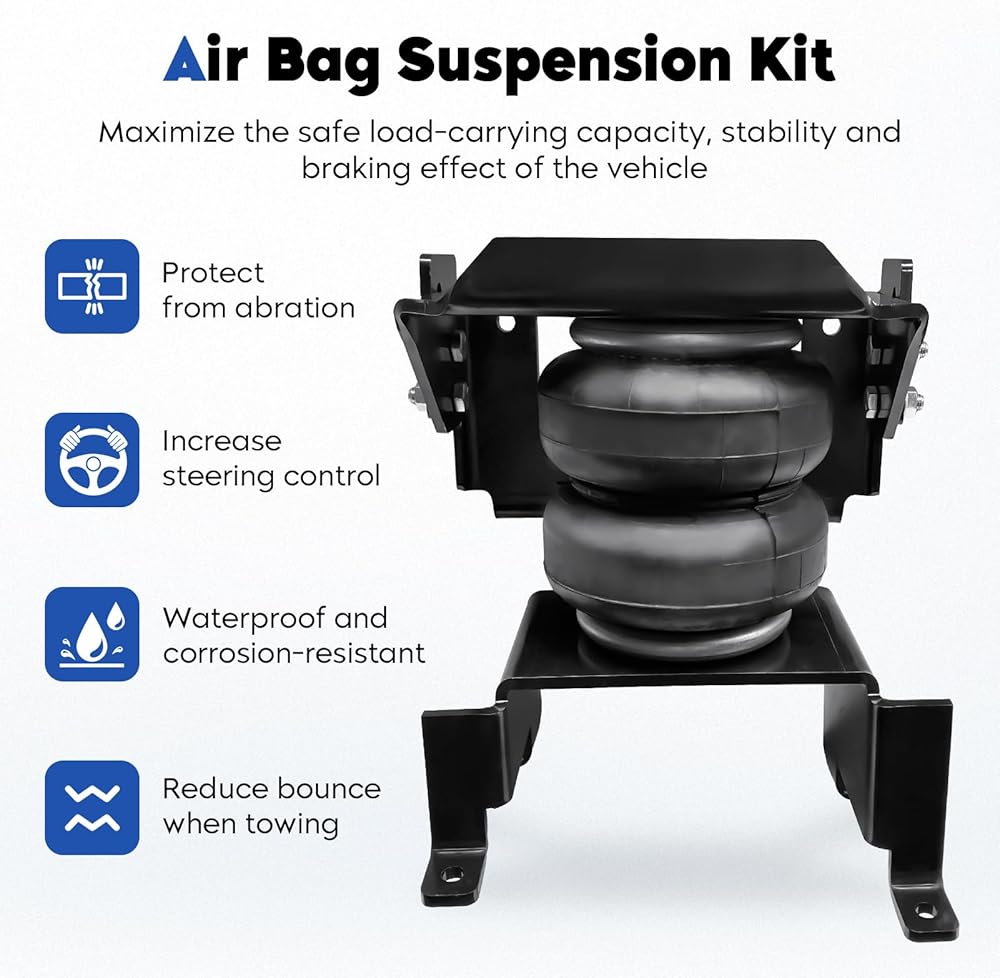 Air Bag Suspension Kit

Maximize the safe load-carrying capacity, stability and braking effect of the vehicle

Protect from abration

Increase steering control

Waterproof and corrosion-resistant

Reduce bounce when towing