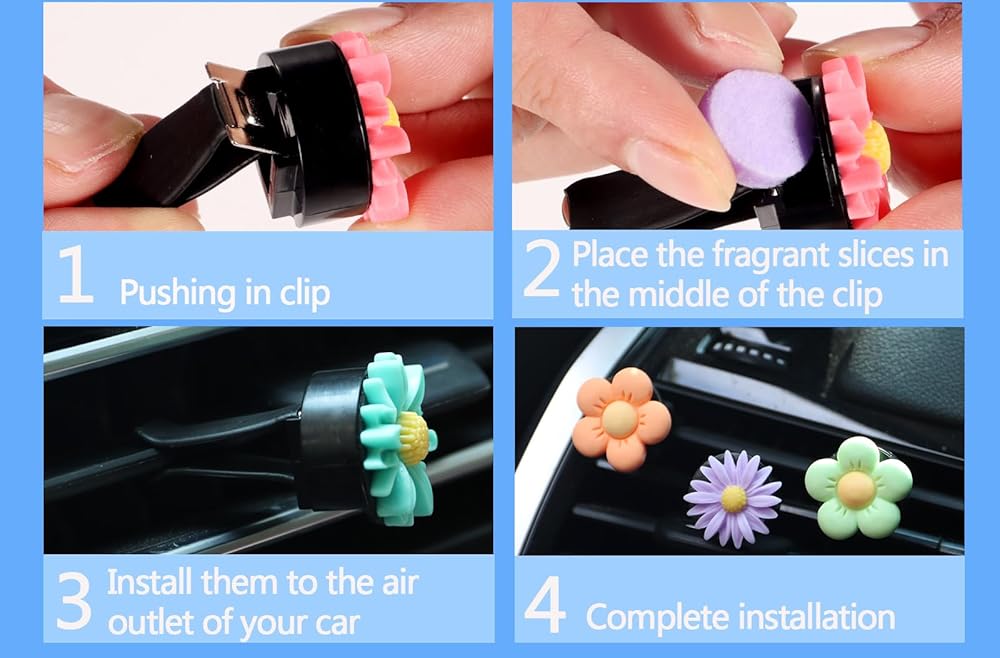 1 Pushing in clip

2 Place the fragrant slices in the middle of the clip

3 Install them to the air outlet of your car

4 Complete installation