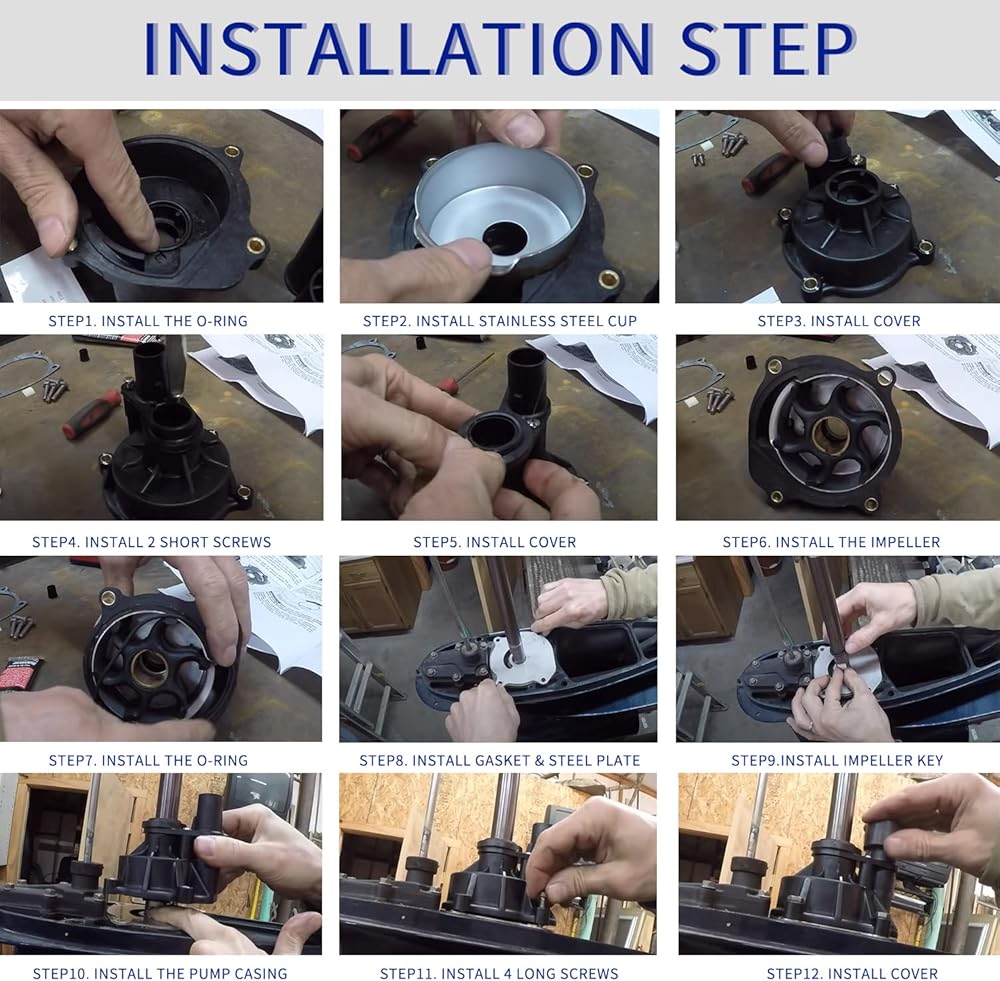 INSTALLATION STEP

STEP1. INSTALL THE O-RING

STEP2. INSTALL STAINLESS STEEL CUP

STEP3. INSTALL COVER

STEP4. INSTALL 2 SHORT SCREWS

STEP5. INSTALL COVER

STEP6. INSTALL THE IMPELLER

STEP7. INSTALL THE O-RING

STEP8. INSTALL GASKET & STEEL PLATE

STEP9.INSTALL IMPELLER KEY

STEP10. INSTALL THE PUMP CASING

STEP11. INSTALL 4 LONG SCREWS

STEP12. INSTALL COVER