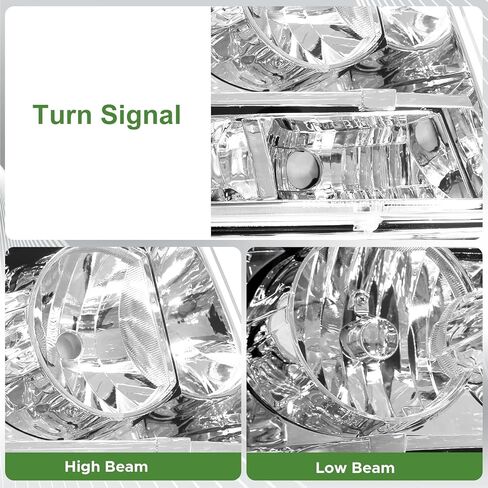 Turn Signal

High Beam

Low Beam