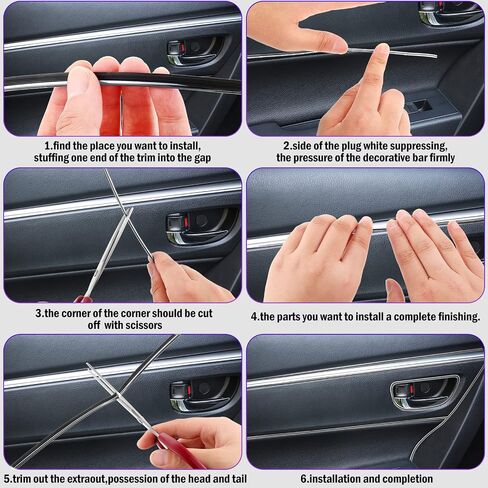 1.find the place you want to install, stuffing one end of the trim into the gap

2.side of the plug white suppressing, the pressure of the decorative bar firmly

3.the corner of the corner should be cut off with scissors

4.the parts you want to install a complete finishing.

5.trim out the extraout,possession of the head and tail

6.installation and completion