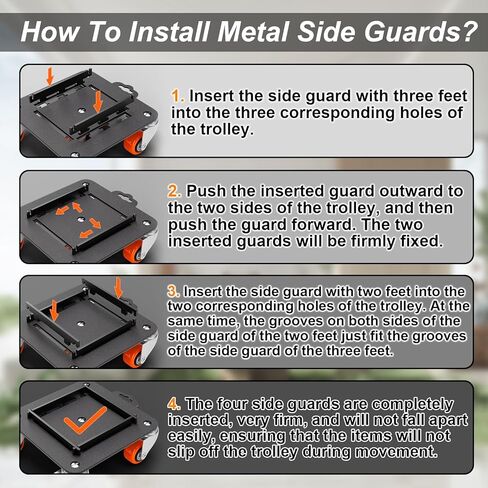 How To Install Metal Side Guards?

1. Insert the side guard with three feet into the three corresponding holes of the trolley.

2. Push the inserted guard outward to the two sides of the trolley, and then push the guard forward. The two inserted guards will be firmly fixed.

3. Insert the side guard with two feet into the two corresponding holes of the trolley. At the same time, the grooves on both sides of the side guard of the two feet just fit the grooves of the side guard of the three feet.

4. The four side guards are completely inserted, very firm, and will not fall apart easily, ensuring that the items will not slip off the trolley during movement.