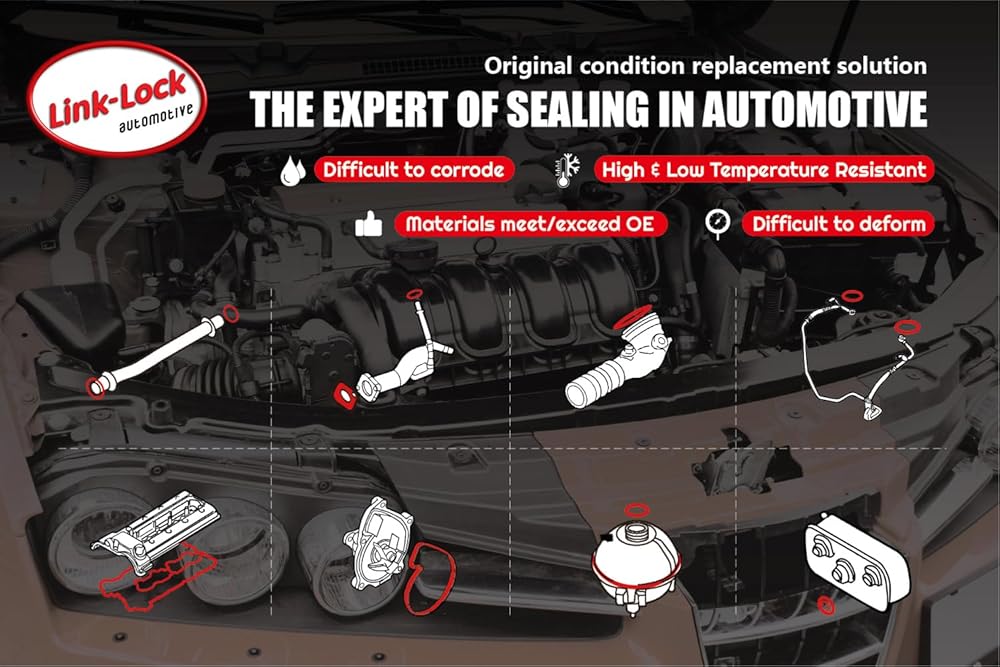 Link-Lock automotive

Original condition replacement solution

THE EXPERT OF SEALING IN AUTOMOTIVE

Difficult to corrode

High & Low Temperature Resistant

Materials meet/exceed OE

Difficult to deform