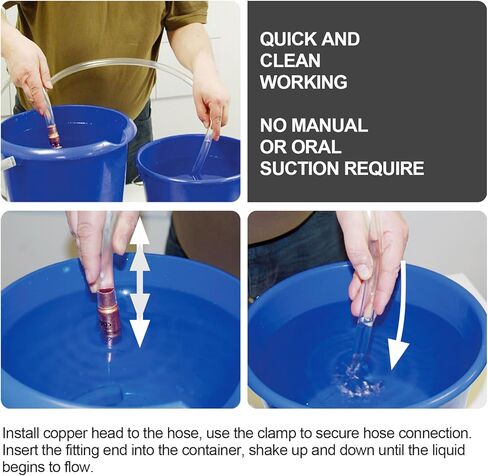 QUICK AND CLEAN WORKING

NO MANUAL OR ORAL SUCTION REQUIRE

Install copper head to the hose, use the clamp to secure hose connection. Insert the fitting end into the container, shake up and down until the liquid begins to flow.