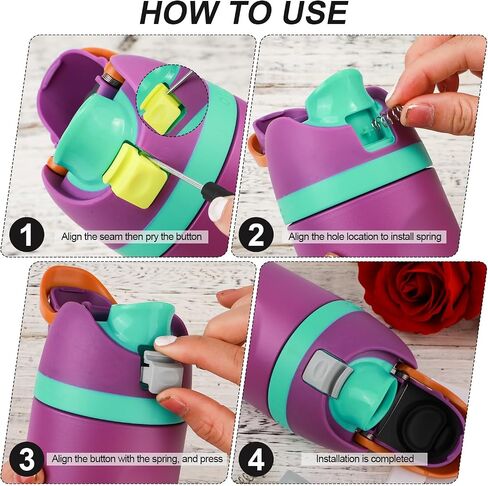 HOW TO USE

1 Align the seam then pry the button

2 Align the hole location to install spring

3 Align the button with the spring, and press

4 Installation is completed