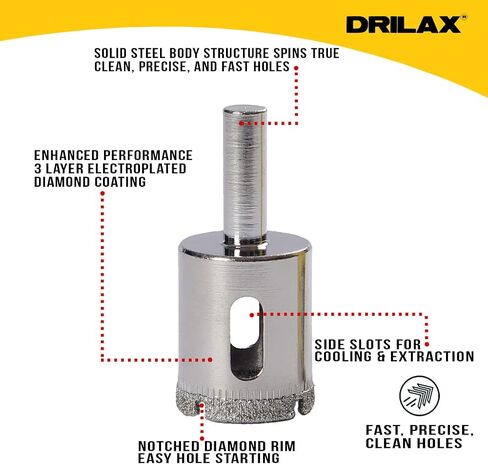 DRILAX

SOLID STEEL BODY STRUCTURE SPINS TRUE CLEAN, PRECISE, AND FAST HOLES

ENHANCED PERFORMANCE 3 LAYER ELECTROPLATED DIAMOND COATING

SIDE SLOTS FOR COOLING & EXTRACTION

FAST, PRECISE, CLEAN HOLES

NOTCHED DIAMOND RIM EASY HOLE STARTING