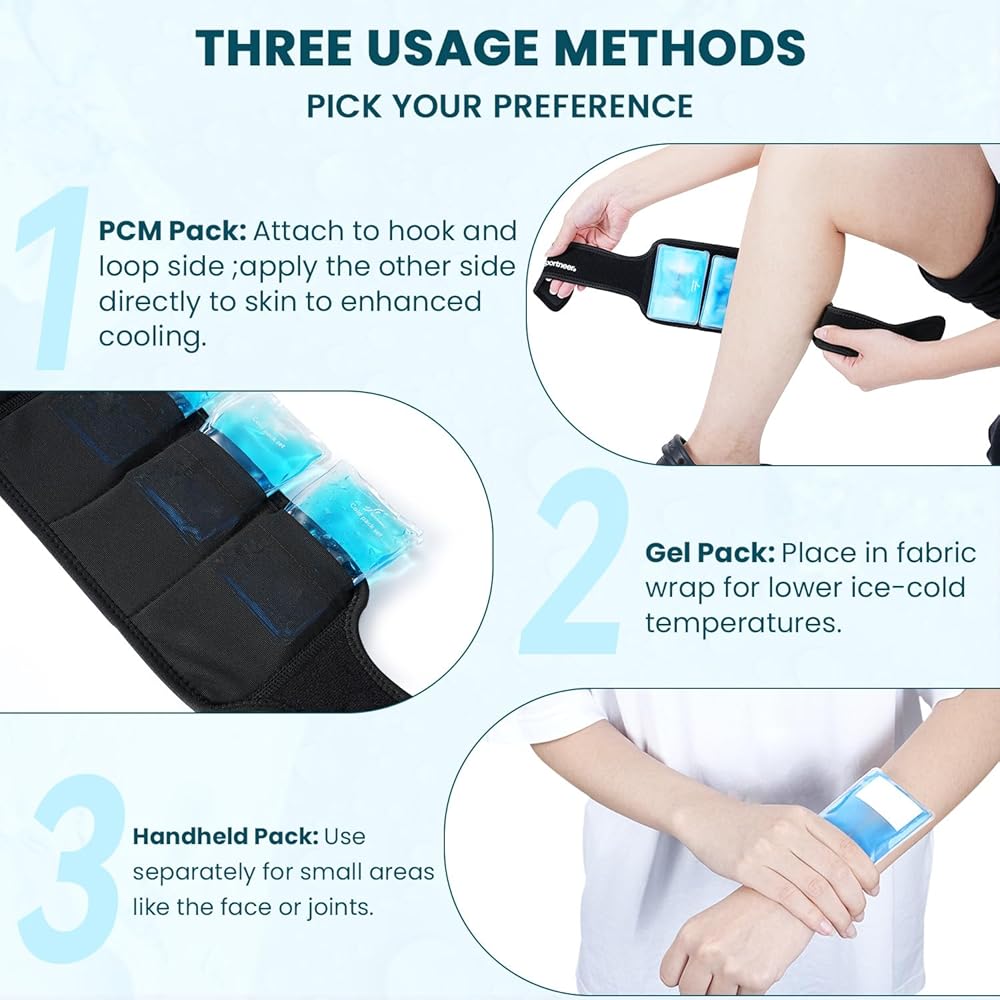 THREE USAGE METHODS
PICK YOUR PREFERENCE

1

PCM Pack: Attach to hook and loop side ;apply the other side directly to skin to enhanced cooling.

portneer

2

Gel Pack: Place in fabric wrap for lower ice-cold temperatures.

3

Handheld Pack: Use separately for small areas like the face or joints.