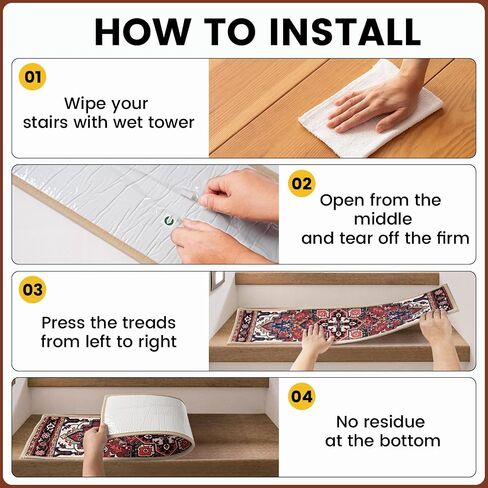 HOW TO INSTALL

01

Wipe your stairs with wet tower

02

Open from the middle and tear off the firm

03

Press the treads from left to right

04

No residue at the bottom