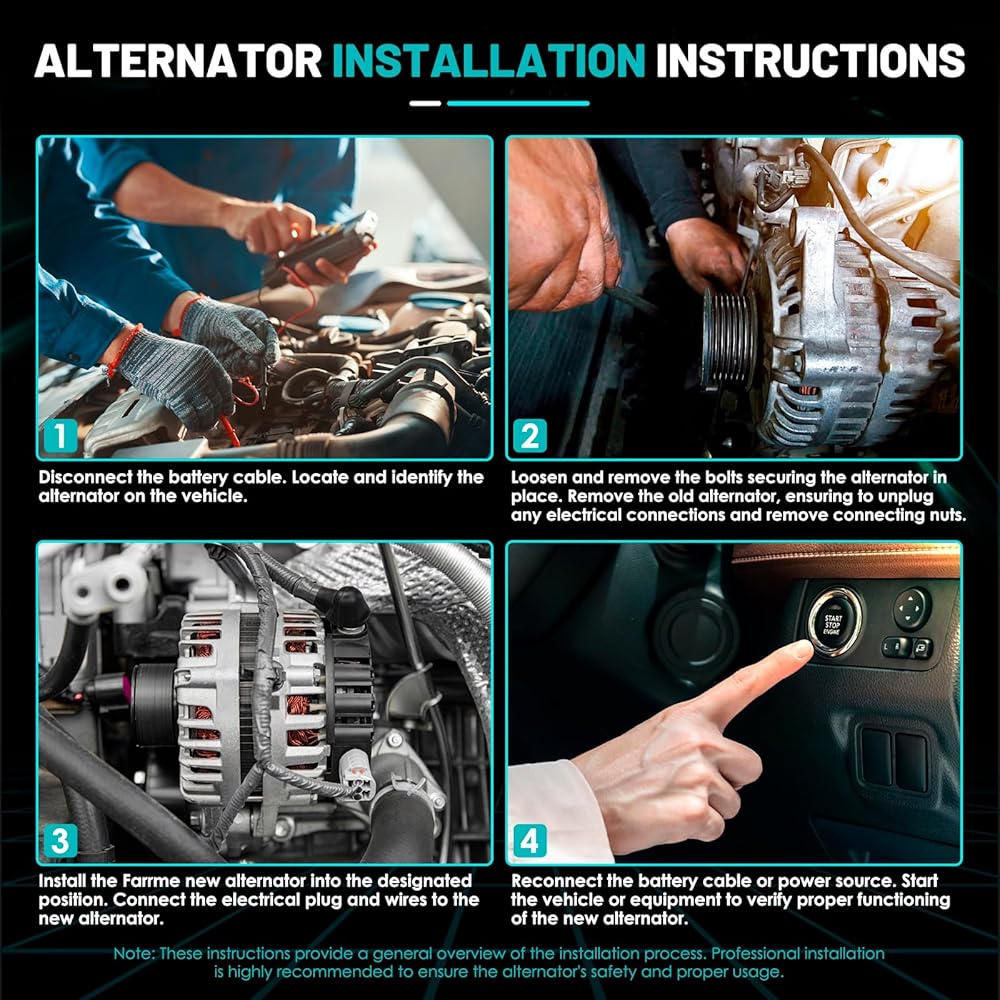 ALTERNATOR INSTALLATION INSTRUCTIONS

1

Disconnect the battery cable. Locate and identify the alternator on the vehicle.

2

Loosen and remove the bolts securing the alternator in place. Remove the old alternator, ensuring to unplug any electrical connections and remove connecting nuts.

3

Install the Farrme new alternator into the designated position. Connect the electrical plug and wires to the new alternator.

START STOP ENGINE

4

Reconnect the battery cable or power source. Start the vehicle or equipment to verify proper functioning of the new alternator.

Note: These instructions provide a general overview of the installation process. Professional installation is highly recommended to ensure the alternator's safety and proper usage.