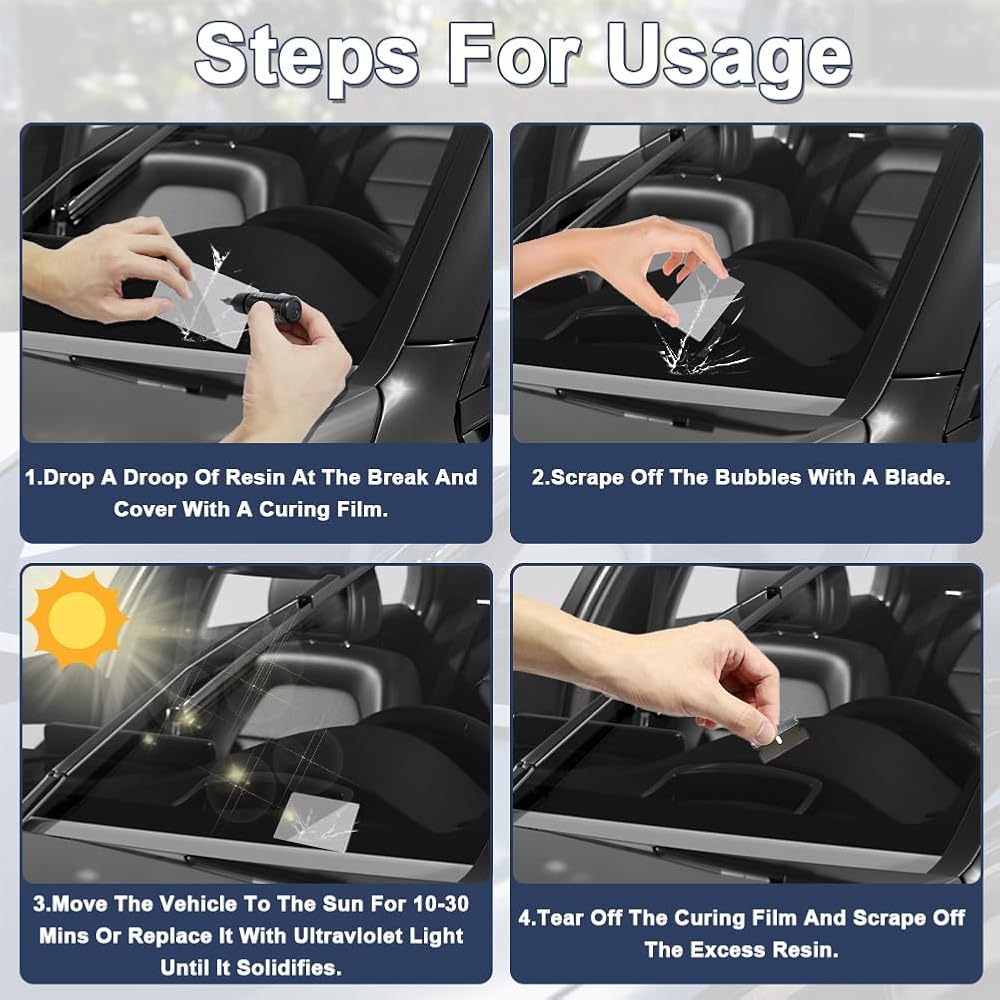 Steps For Usage

1.Drop A Droop Of Resin At The Break And Cover With A Curing Film.

2.Scrape Off The Bubbles With A Blade.

3.Move The Vehicle To The Sun For 10-30 Mins Or Replace It With Ultravlolet Light Until It Solidifies.

4.Tear Off The Curing Film And Scrape Off The Excess Resin.