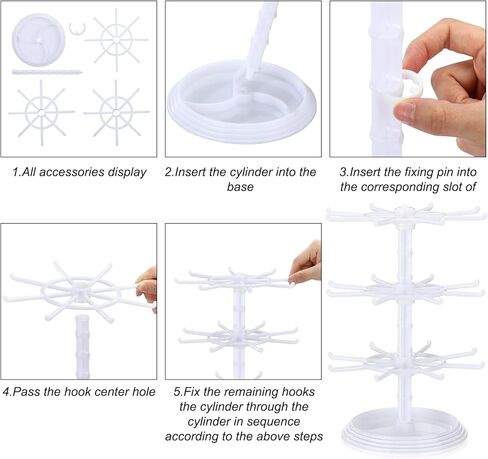 1.All accessories display

2.Insert the cylinder into the base

3.Insert the fixing pin into the corresponding slot of

4.Pass the hook center hole

5.Fix the remaining hooks the cylinder through the cylinder in sequence according to the above steps