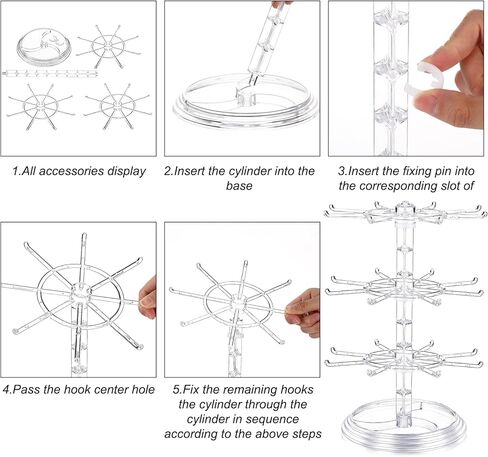 1.All accessories display

2.Insert the cylinder into the base

3.Insert the fixing pin into the corresponding slot of

4.Pass the hook center hole

5.Fix the remaining hooks the cylinder through the cylinder in sequence according to the above steps