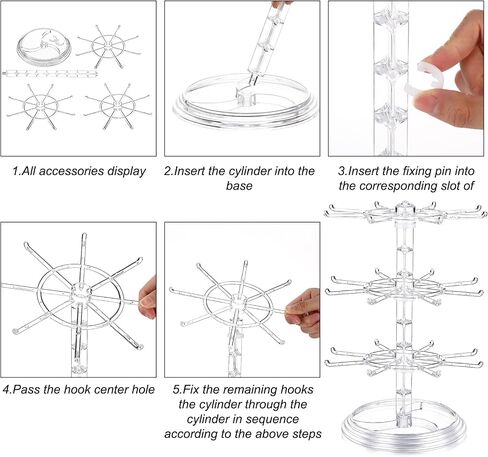 1.All accessories display

2.Insert the cylinder into the base

3.Insert the fixing pin into the corresponding slot of

4.Pass the hook center hole

5.Fix the remaining hooks the cylinder through the cylinder in sequence according to the above steps