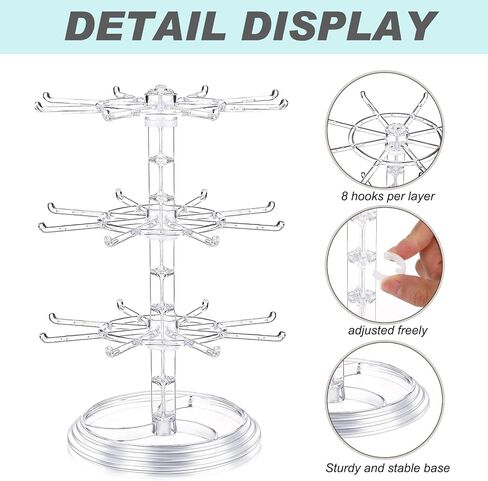 DETAIL DISPLAY

8 hooks per layer

adjusted freely

Sturdy and stable base