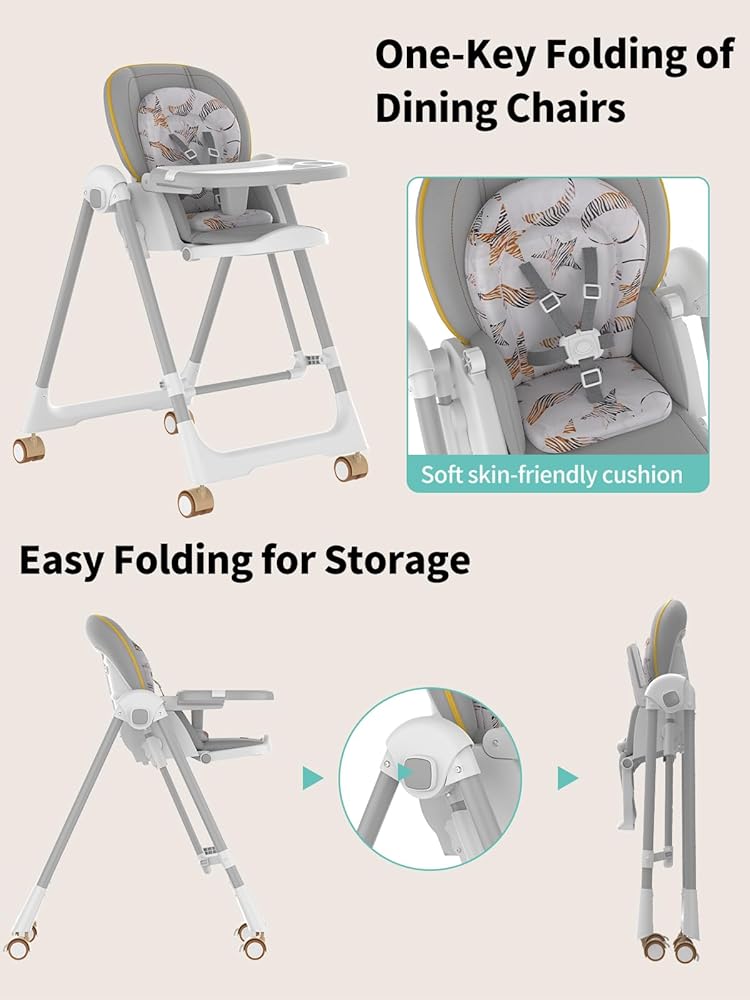 One-Key Folding of Dining Chairs

Soft skin-friendly cushion

Easy Folding for Storage