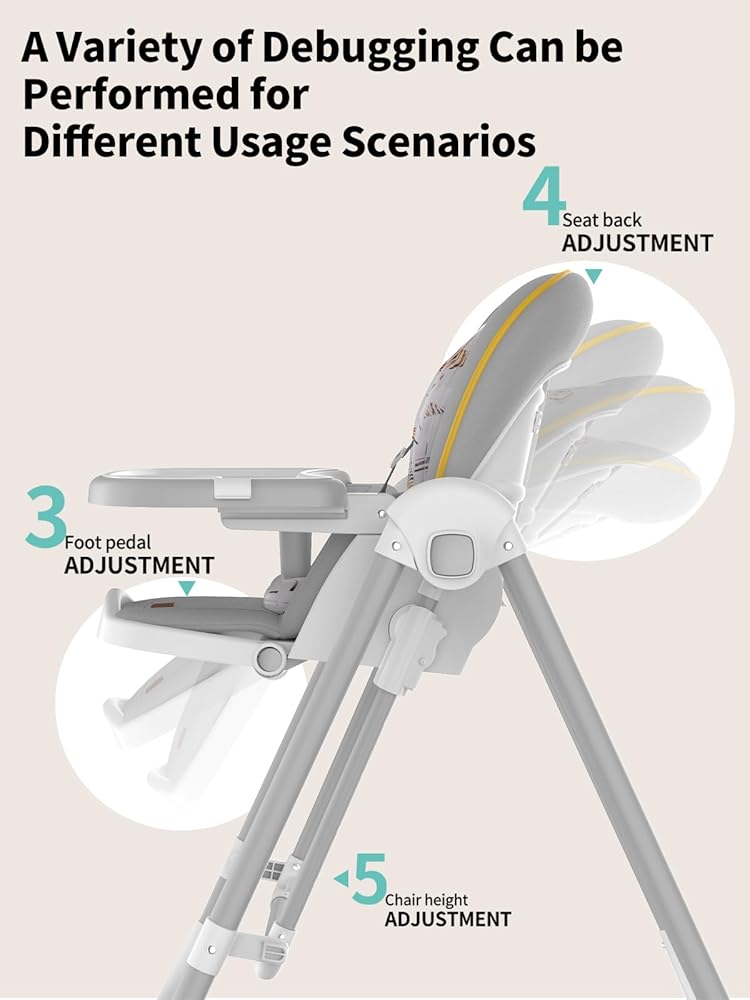 A Variety of Debugging Can be Performed for Different Usage Scenarios

4 Seat back ADJUSTMENT

3 Foot pedal ADJUSTMENT

5 Chair height ADJUSTMENT