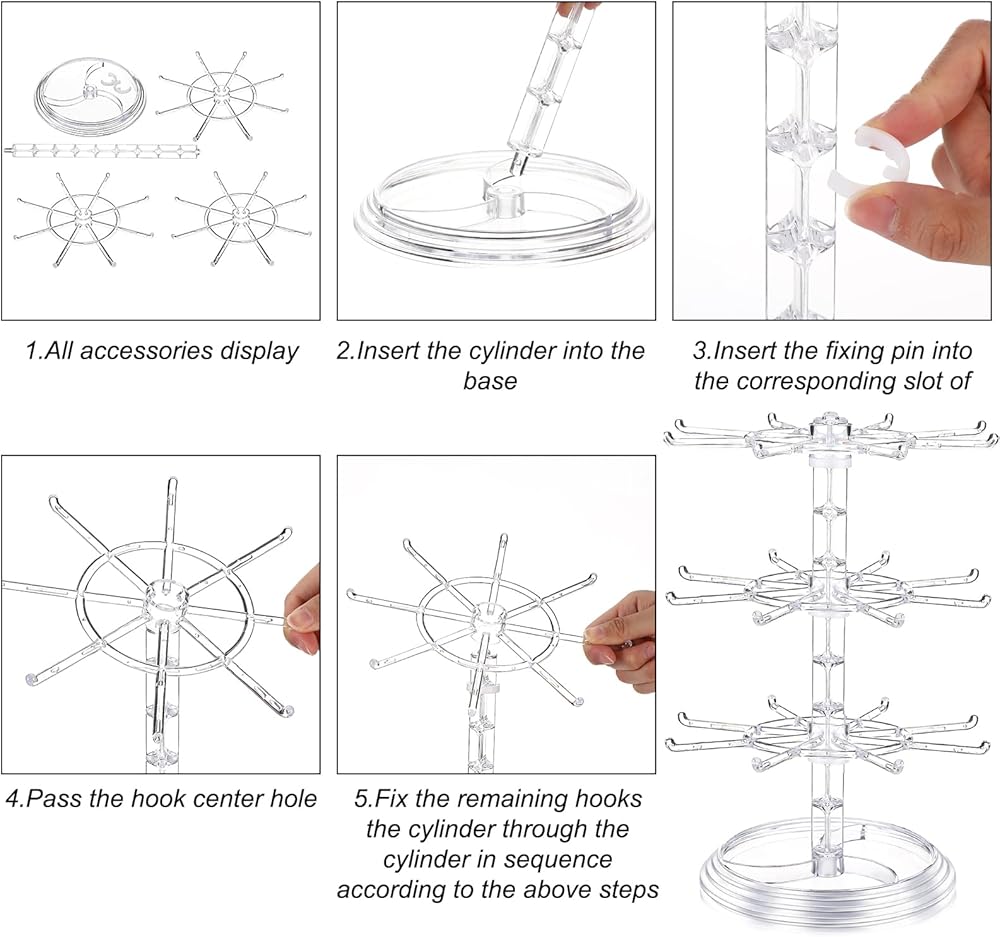 1.All accessories display

2.Insert the cylinder into the base

3.Insert the fixing pin into the corresponding slot of

4.Pass the hook center hole

5.Fix the remaining hooks the cylinder through the cylinder in sequence according to the above steps