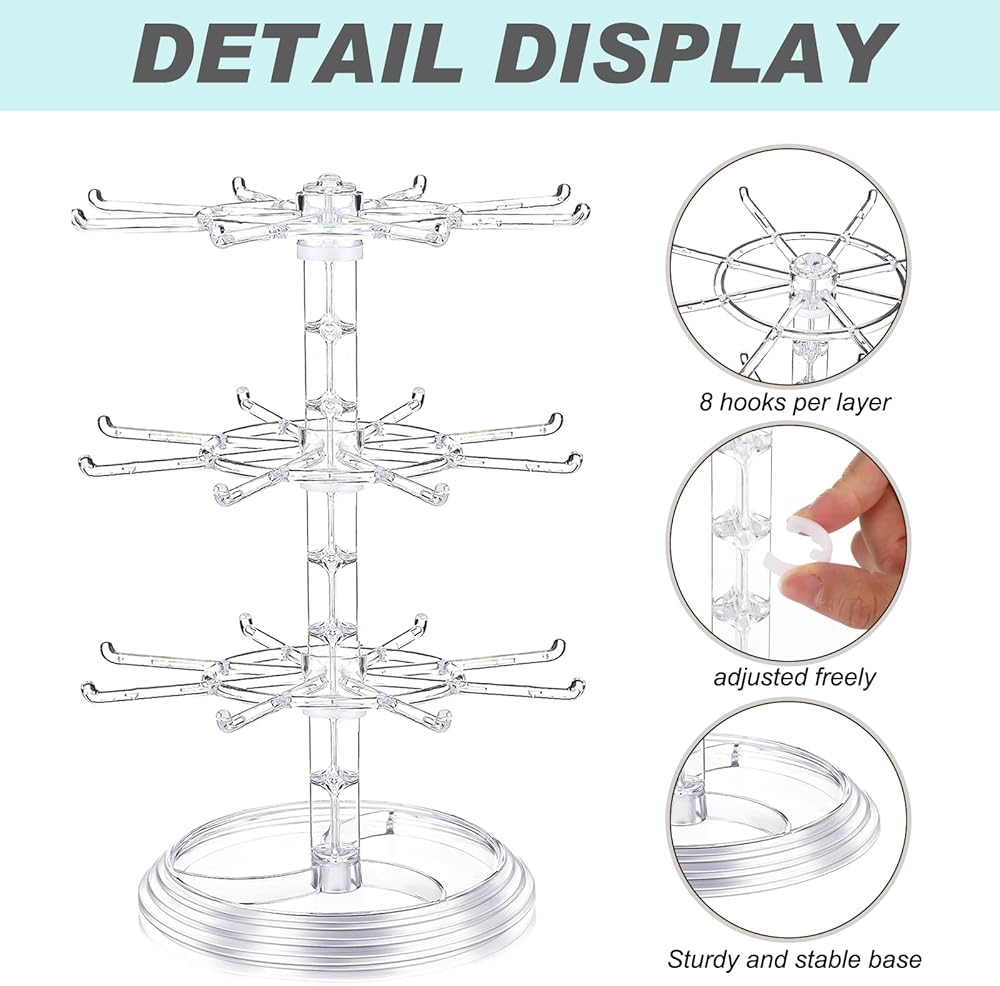 DETAIL DISPLAY

8 hooks per layer

adjusted freely

Sturdy and stable base