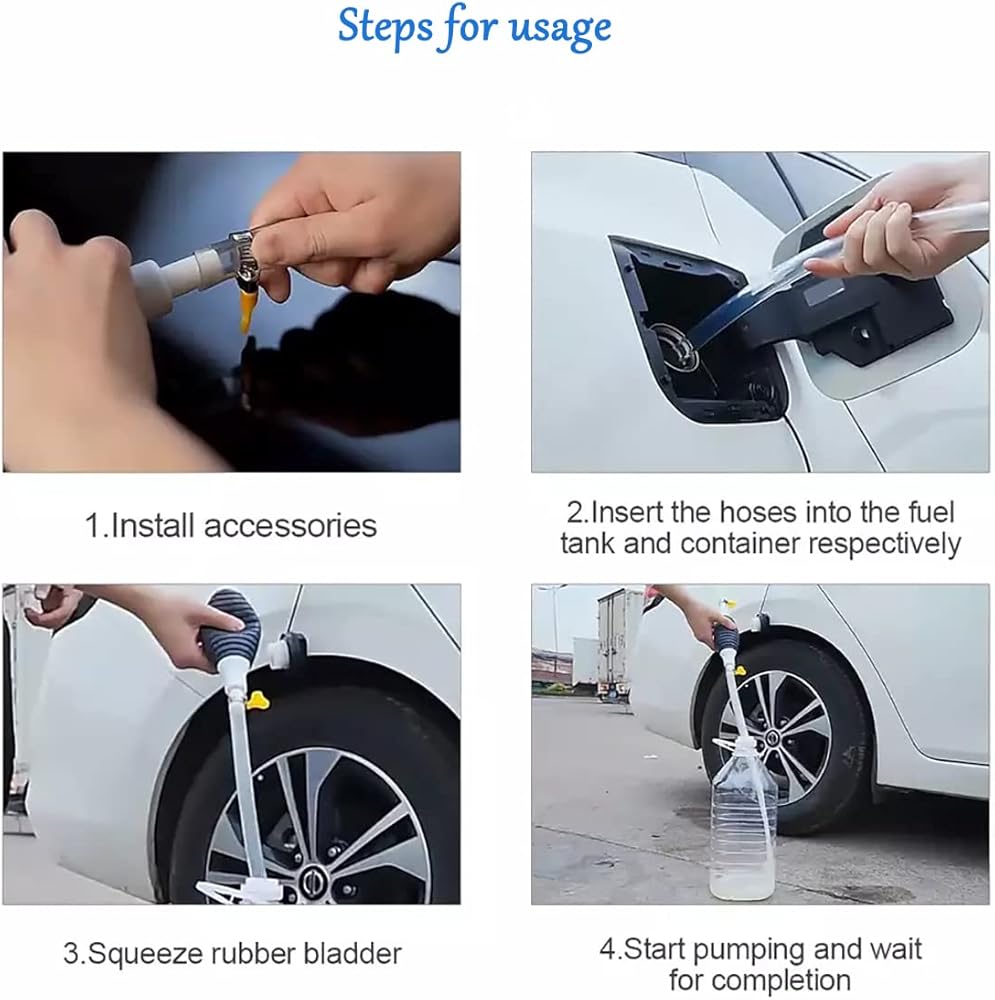 Steps for usage

1.Install accessories

2.Insert the hoses into the fuel tank and container respectively

3.Squeeze rubber bladder

4.Start pumping and wait for completion