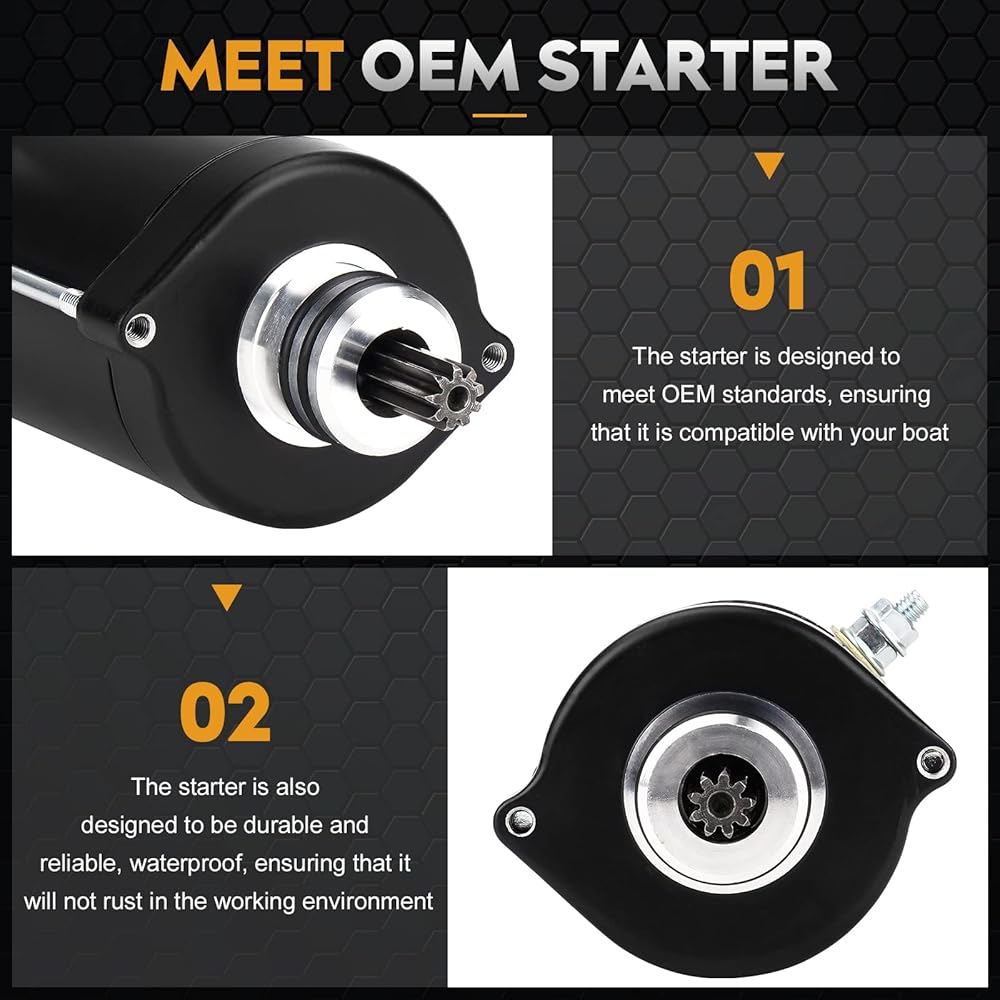 MEET OEM STARTER

01

The starter is designed to meet OEM standards, ensuring that it is compatible with your boat

02

The starter is also designed to be durable and reliable, waterproof, ensuring that it will not rust in the working environment