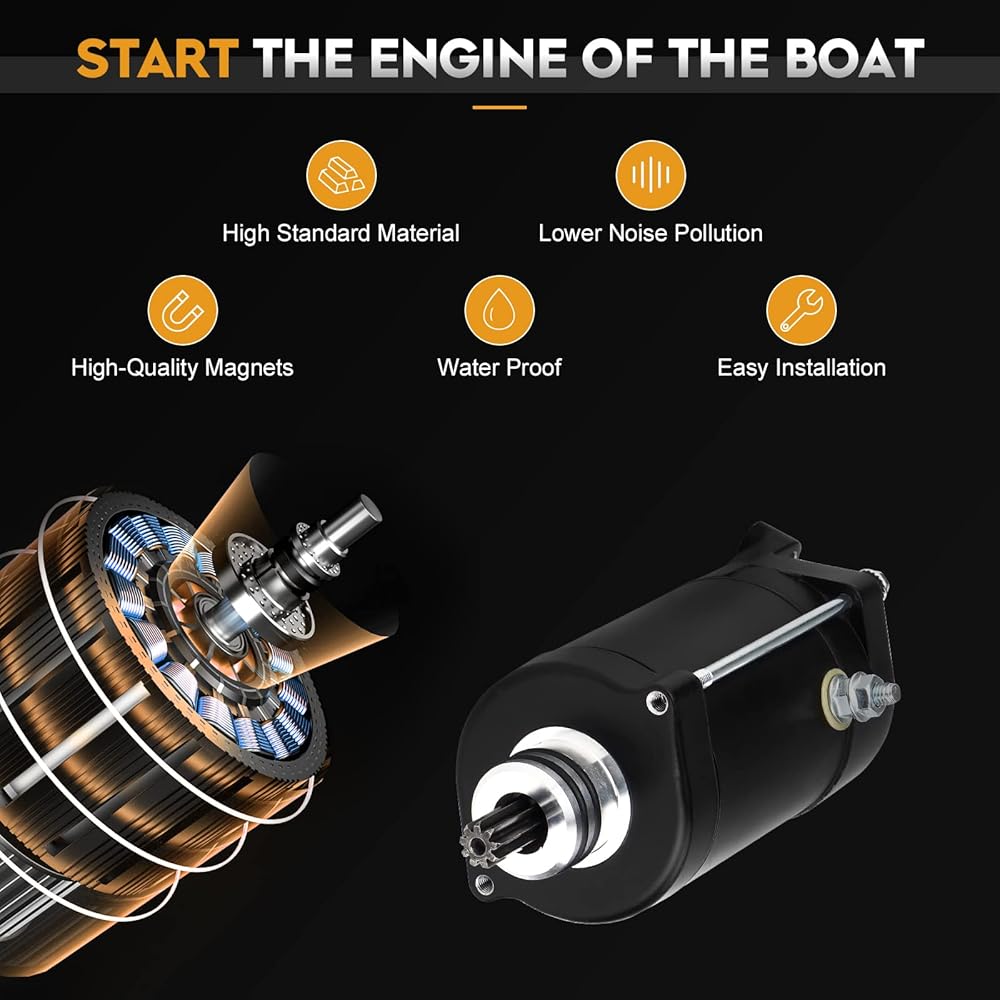 START THE ENGINE OF THE BOAT

High Standard Material

Lower Noise Pollution

High-Quality Magnets

Water Proof

Easy Installation