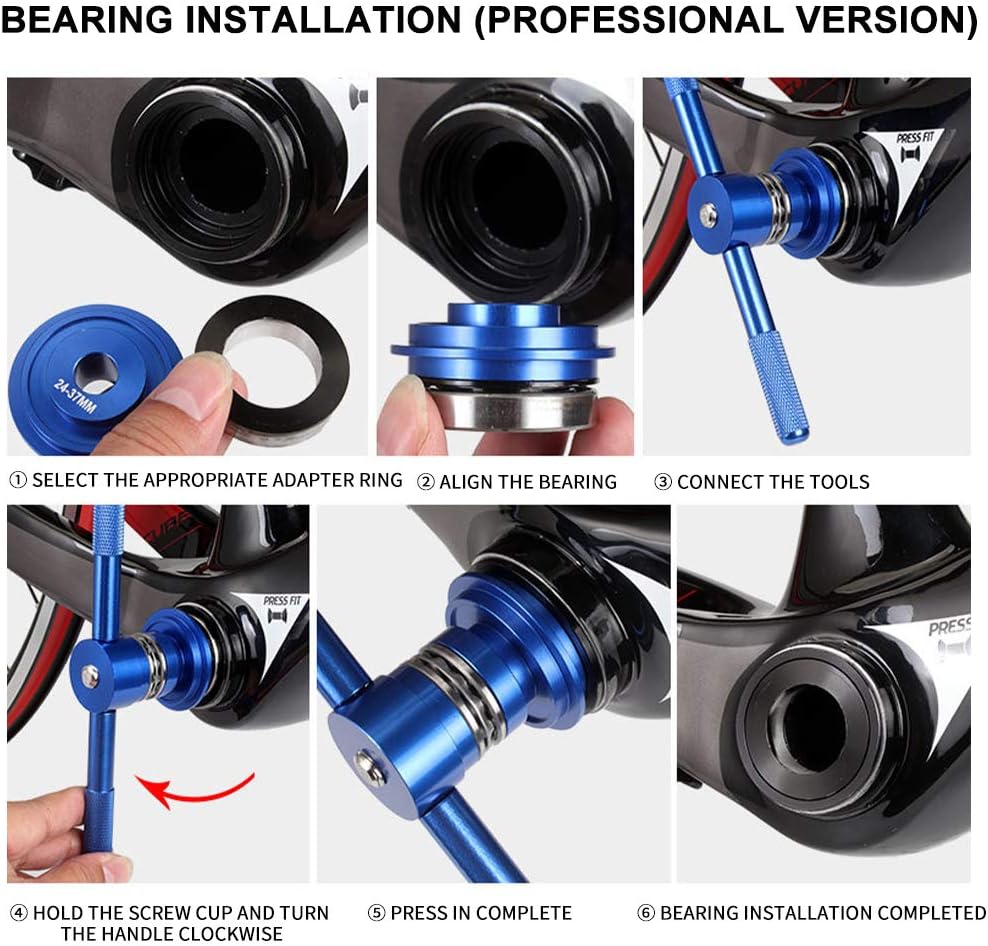 BEARING INSTALLATION (PROFESSIONAL VERSION)

24-37MM

PRESS FIT

① SELECT THE APPROPRIATE ADAPTER RING

② ALIGN THE BEARING

③ CONNECT THE TOOLS

PRESS FIT

PRESS

④ HOLD THE SCREW CUP AND TURN THE HANDLE CLOCKWISE

⑤ PRESS IN COMPLETE

⑥ BEARING INSTALLATION COMPLETED