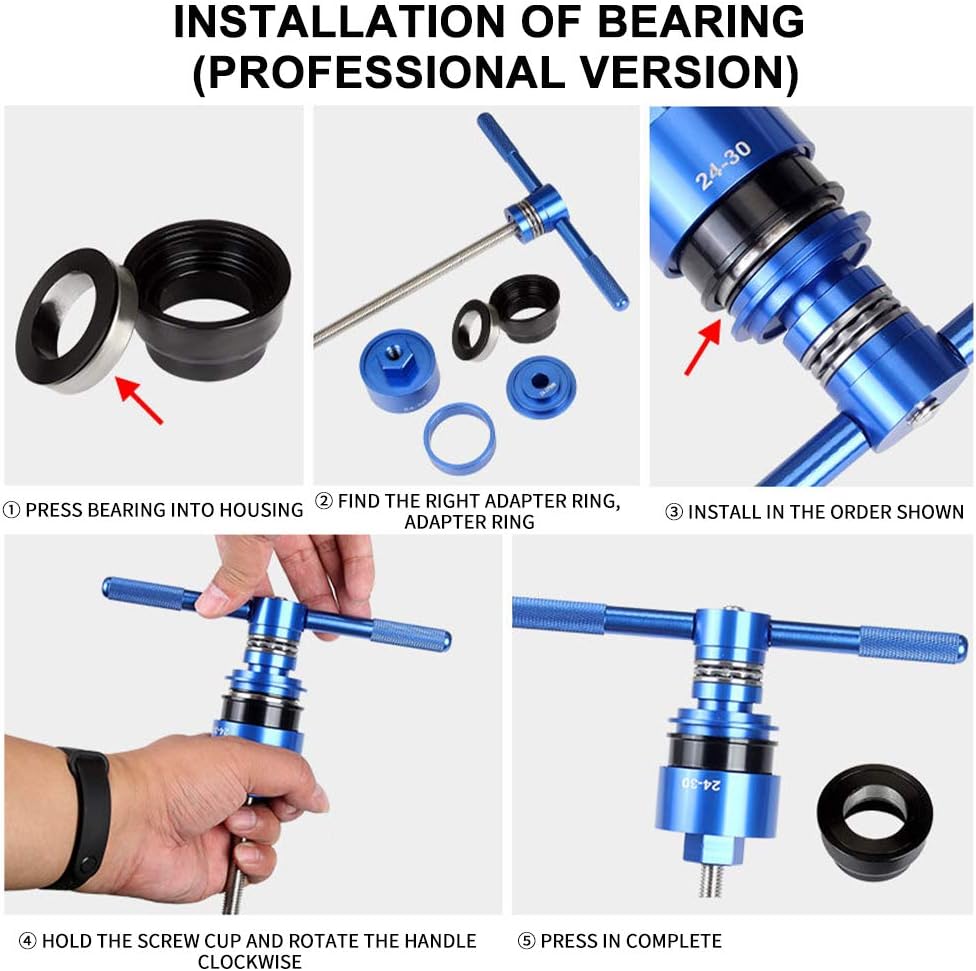 INSTALLATION OF BEARING (PROFESSIONAL VERSION)

24-30

① PRESS BEARING INTO HOUSING

② FIND THE RIGHT ADAPTER RING, ADAPTER RING

③ INSTALL IN THE ORDER SHOWN

24-30

④ HOLD THE SCREW CUP AND ROTATE THE HANDLE CLOCKWISE

⑤ PRESS IN COMPLETE