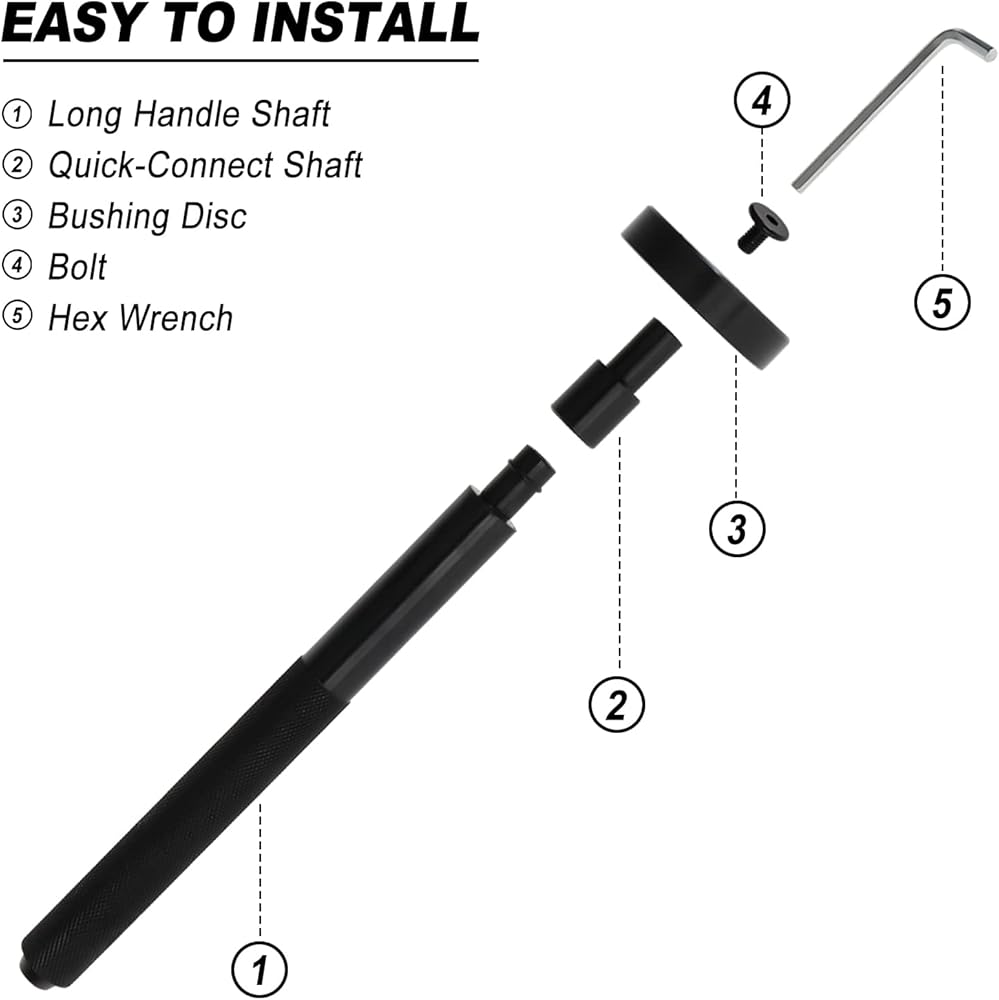 EASY TO INSTALL

① Long Handle Shaft
② Quick-Connect Shaft
③ Bushing Disc
④ Bolt
⑤ Hex Wrench

4

5

3

2

1