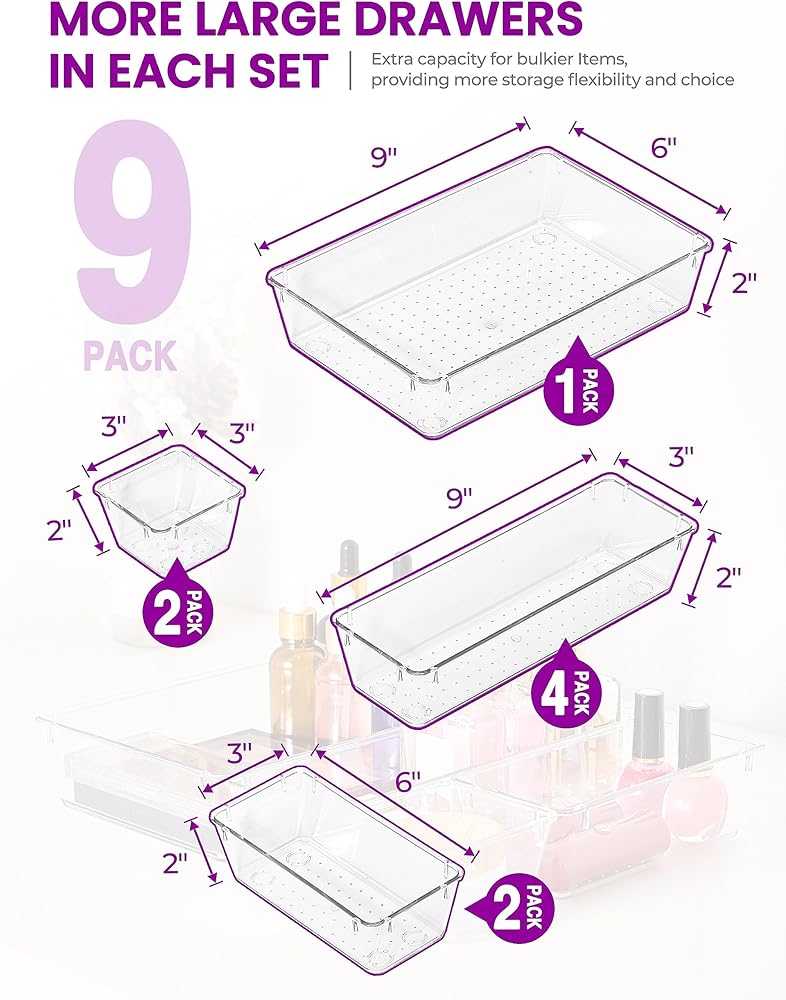 MORE LARGE DRAWERS IN EACH SET

Extra capacity for bulkier Items, providing more storage flexibility and choice

9 PACK

9"
6"
2"
1 PACK

3"
3"
2"
2 PACK

9"
3"
2"
4 PACK

3"
6"
2"
2 PACK