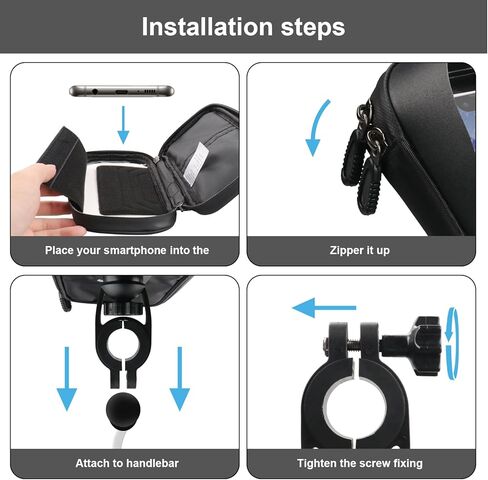 Installation steps

Place your smartphone into the

Zipper it up

Attach to handlebar

Tighten the screw fixing