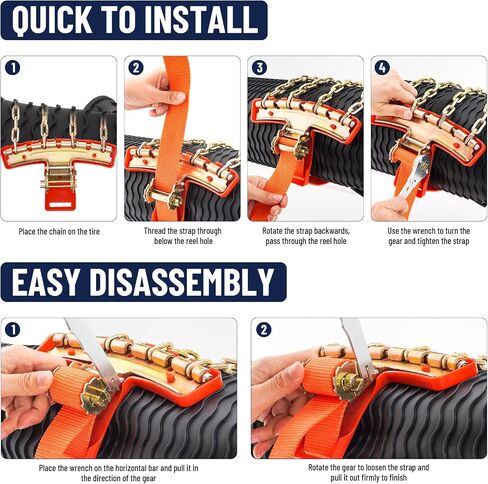 QUICK TO INSTALL

1
Place the chain on the tire

2
Thread the strap through below the reel hole

3
Rotate the strap backwards, pass through the reel hole

4
Use the wrench to turn the gear and tighten the strap

EASY DISASSEMBLY

1
Place the wrench on the horizontal bar and pull it in the direction of the gear

2
Rotate the gear to loosen the strap and pull it out firmly to finish