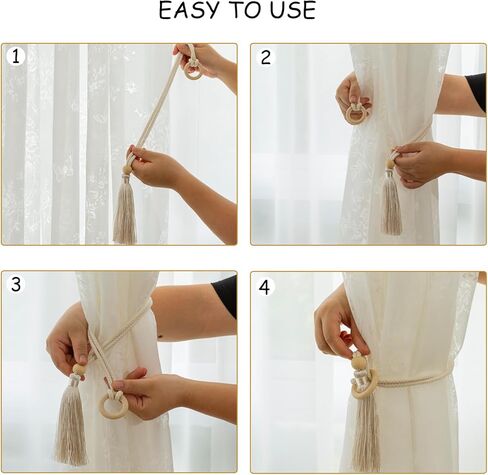 EASY TO USE

1

2

3

4