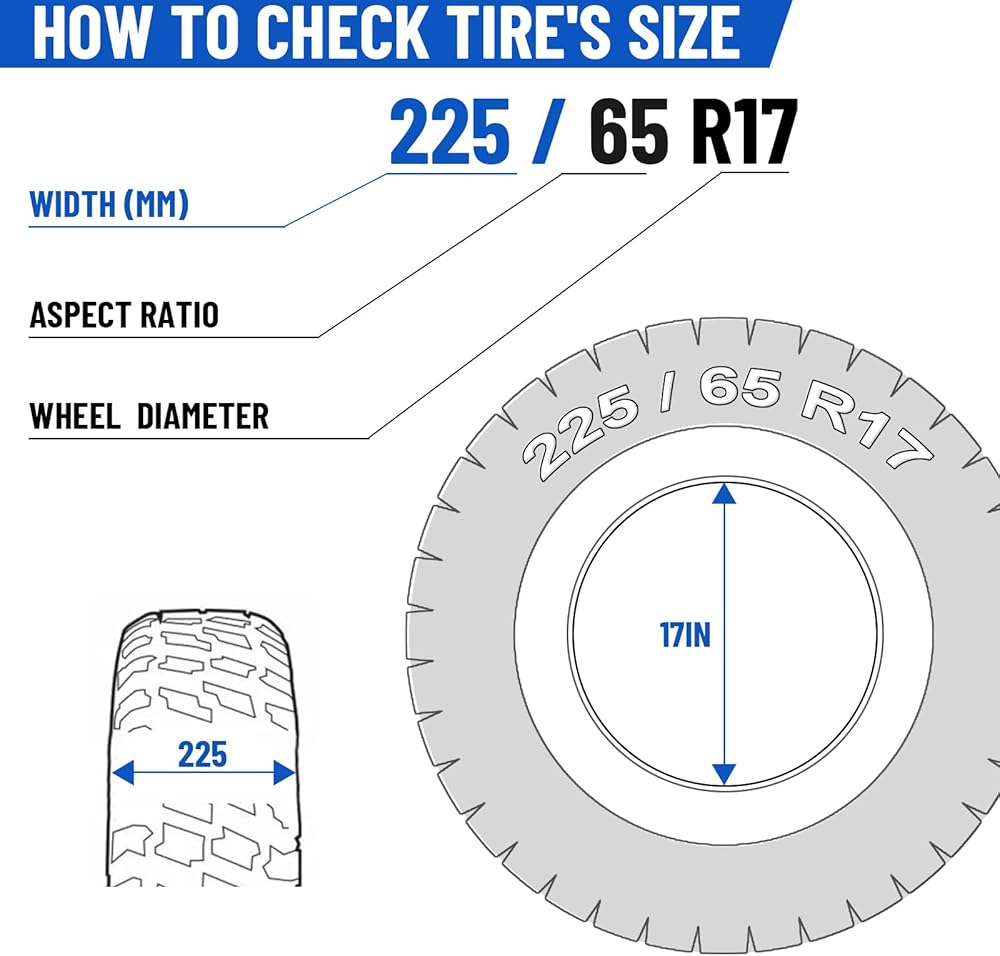 HOW TO CHECK TIRE'S SIZE

225 / 65 R17

WIDTH (MM)

ASPECT RATIO

WHEEL DIAMETER

225 / 65 R17

17IN

225