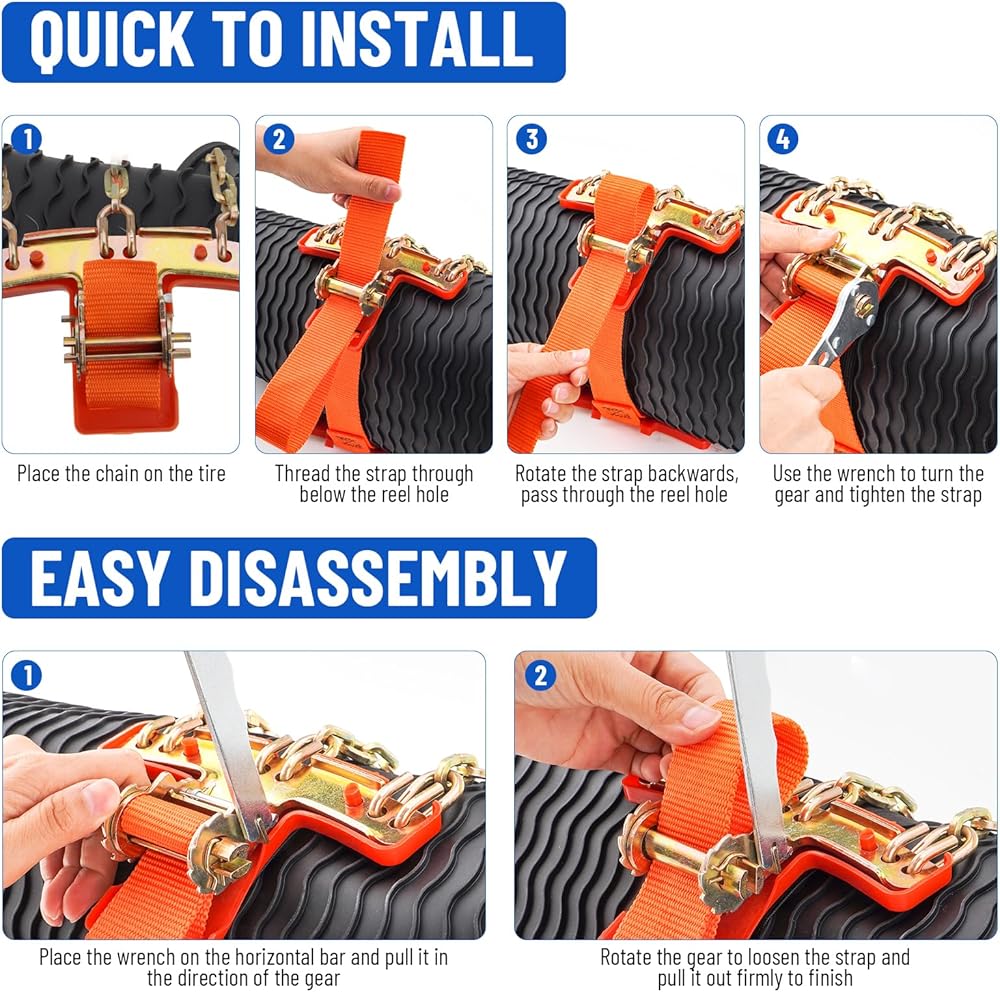 QUICK TO INSTALL

1

Place the chain on the tire

2

Thread the strap through below the reel hole

3

Rotate the strap backwards, pass through the reel hole

4

Use the wrench to turn the gear and tighten the strap

EASY DISASSEMBLY

1

Place the wrench on the horizontal bar and pull it in the direction of the gear

2

Rotate the gear to loosen the strap and pull it out firmly to finish