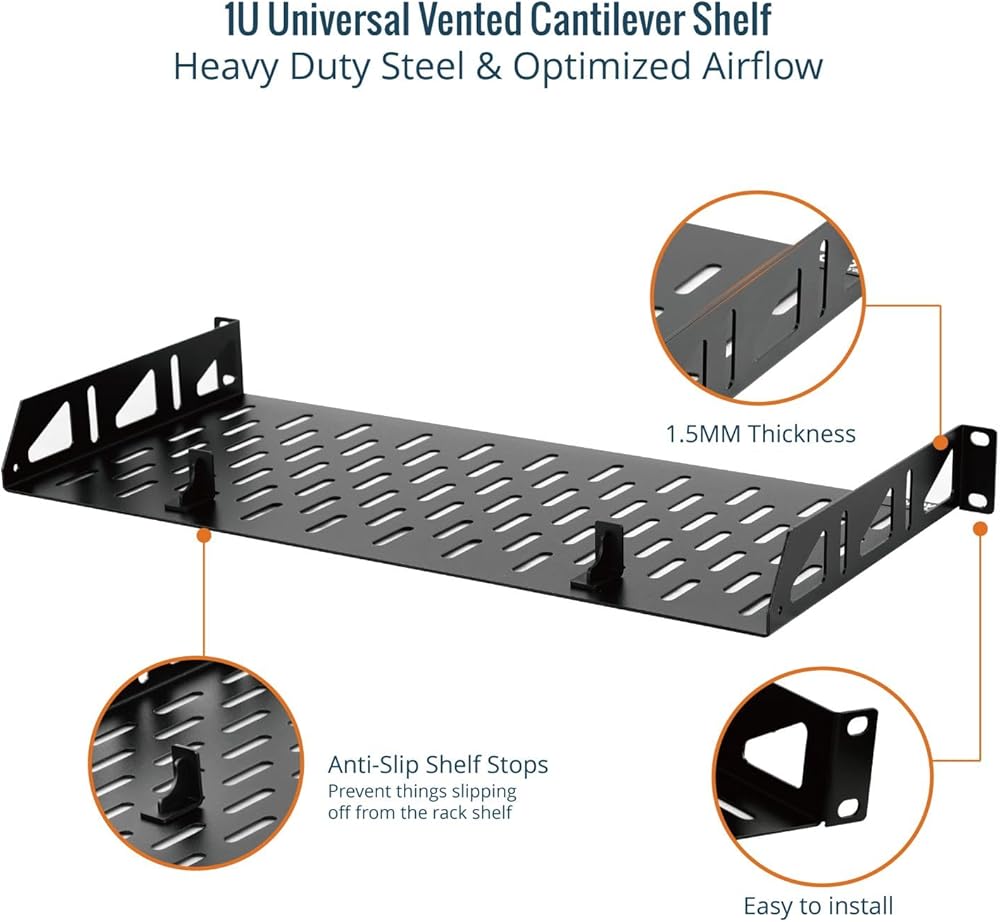 1U Universal Vented Cantilever Shelf
Heavy Duty Steel & Optimized Airflow

1.5MM Thickness

Anti-Slip Shelf Stops
Prevent things slipping off from the rack shelf

Easy to install