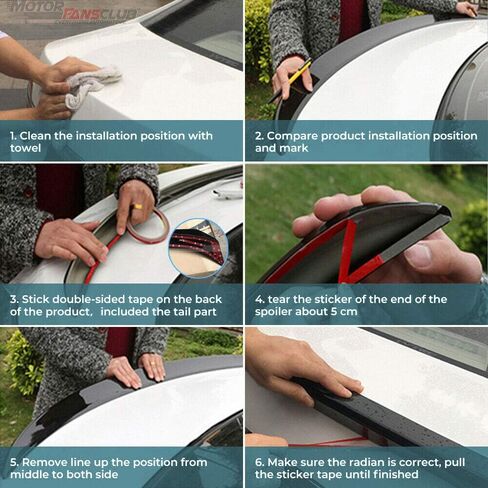 MOTOR FANSCLUB

1. Clean the installation position with towel

2. Compare product installation position and mark

3. Stick double-sided tape on the back of the product, included the tail part

4. tear the sticker of the end of the spoiler about 5 cm

5. Remove line up the position from middle to both side

6. Make sure the radian is correct, pull the sticker tape until finished