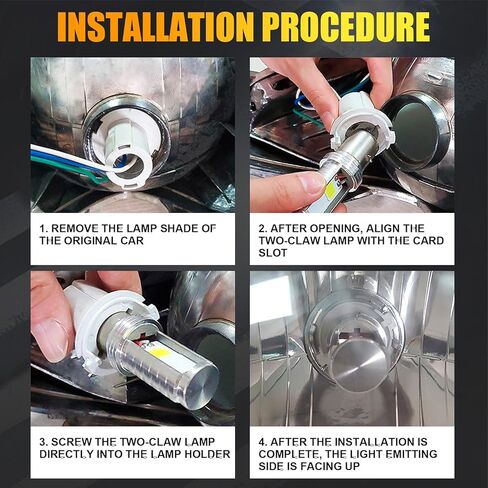 INSTALLATION PROCEDURE

1. REMOVE THE LAMP SHADE OF THE ORIGINAL CAR

2. AFTER OPENING, ALIGN THE TWO-CLAW LAMP WITH THE CARD SLOT

3. SCREW THE TWO-CLAW LAMP DIRECTLY INTO THE LAMP HOLDER

4. AFTER THE INSTALLATION IS COMPLETE, THE LIGHT EMITTING SIDE IS FACING UP