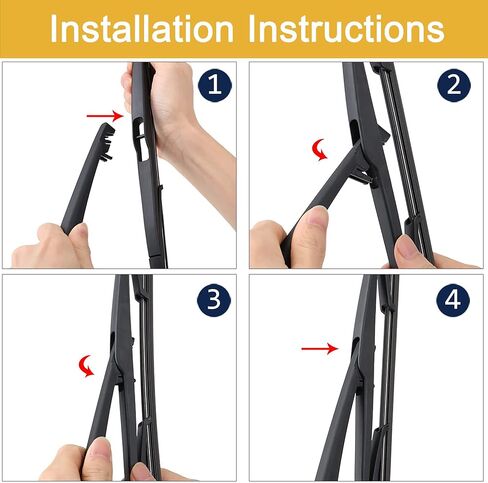 Installation Instructions

1

2

3

4