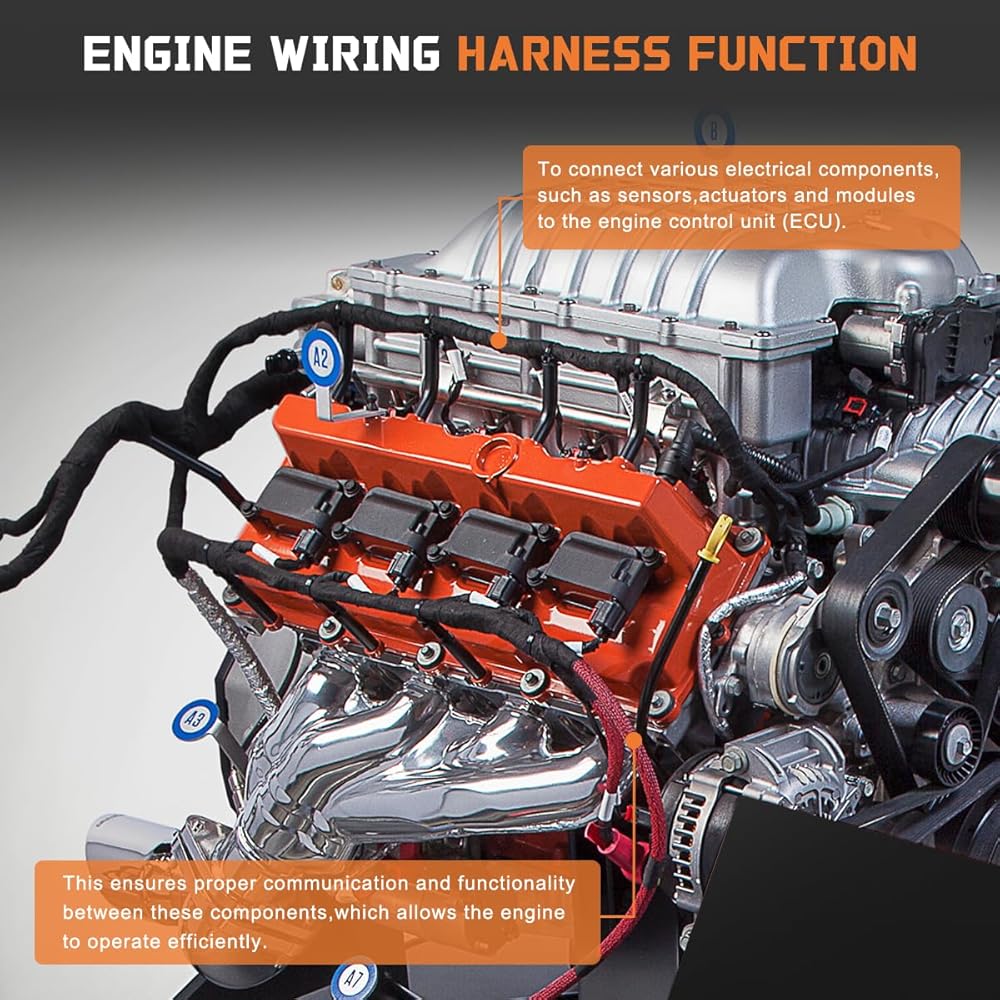 ENGINE WIRING HARNESS FUNCTION

To connect various electrical components, such as sensors,actuators and modules to the engine control unit (ECU).

A2

A3

This ensures proper communication and functionality between these components,which allows the engine to operate efficiently.

A7