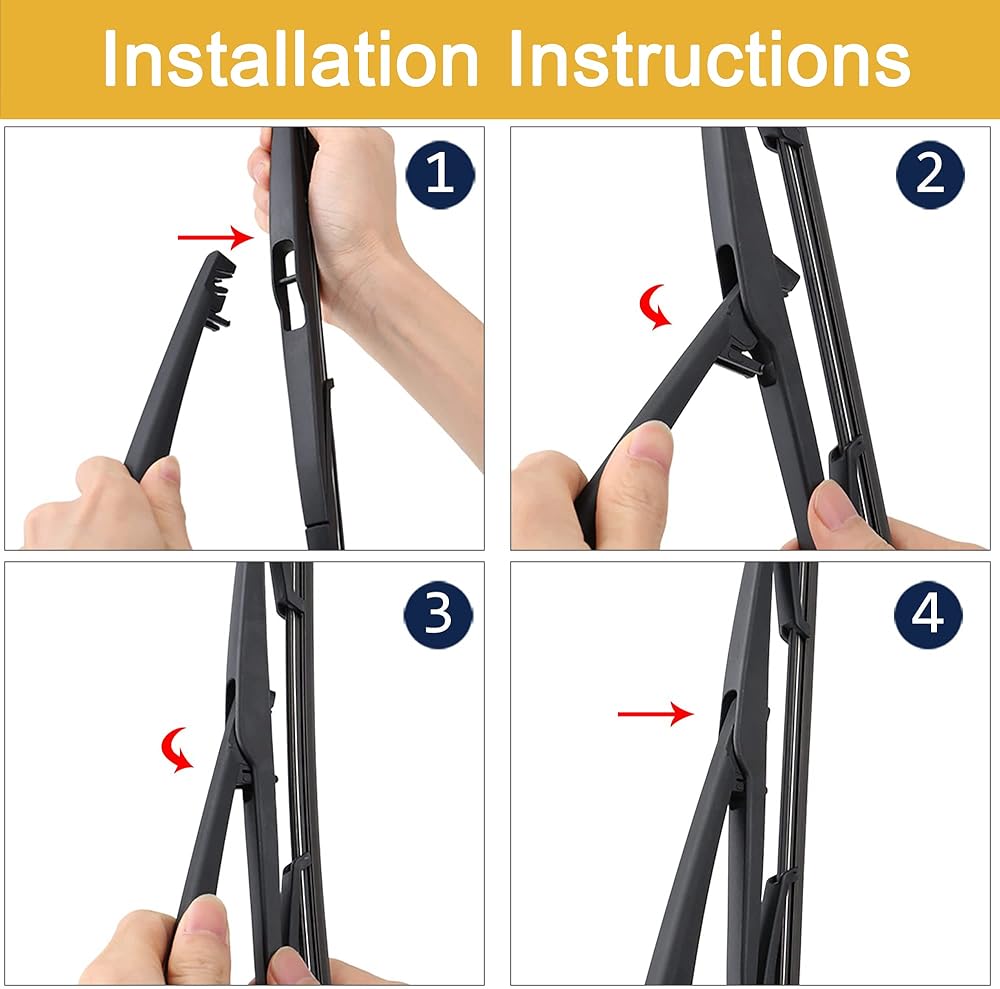 Installation Instructions

1

2

3

4