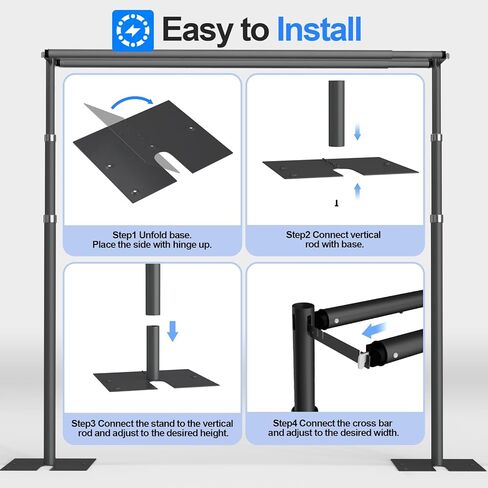 Easy to Install

Step1 Unfold base. Place the side with hinge up.

Step2 Connect vertical rod with base.

Step3 Connect the stand to the vertical rod and adjust to the desired height.

Step4 Connect the cross bar and adjust to the desired width.