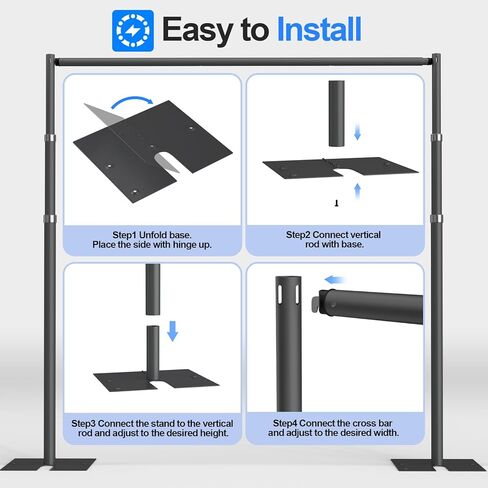 Easy to Install

Step1 Unfold base.
Place the side with hinge up.

Step2 Connect vertical
rod with base.

Step3 Connect the stand to the vertical
rod and adjust to the desired height.

Step4 Connect the cross bar
and adjust to the desired width.