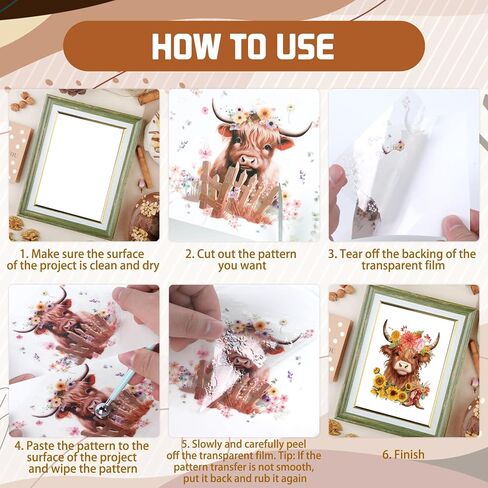 HOW TO USE

1. Make sure the surface of the project is clean and dry

2. Cut out the pattern you want

3. Tear off the backing of the transparent film

4. Paste the pattern to the surface of the project and wipe the pattern

5. Slowly and carefully peel off the transparent film. Tip: If the pattern transfer is not smooth, put it back and rub it again

6. Finish