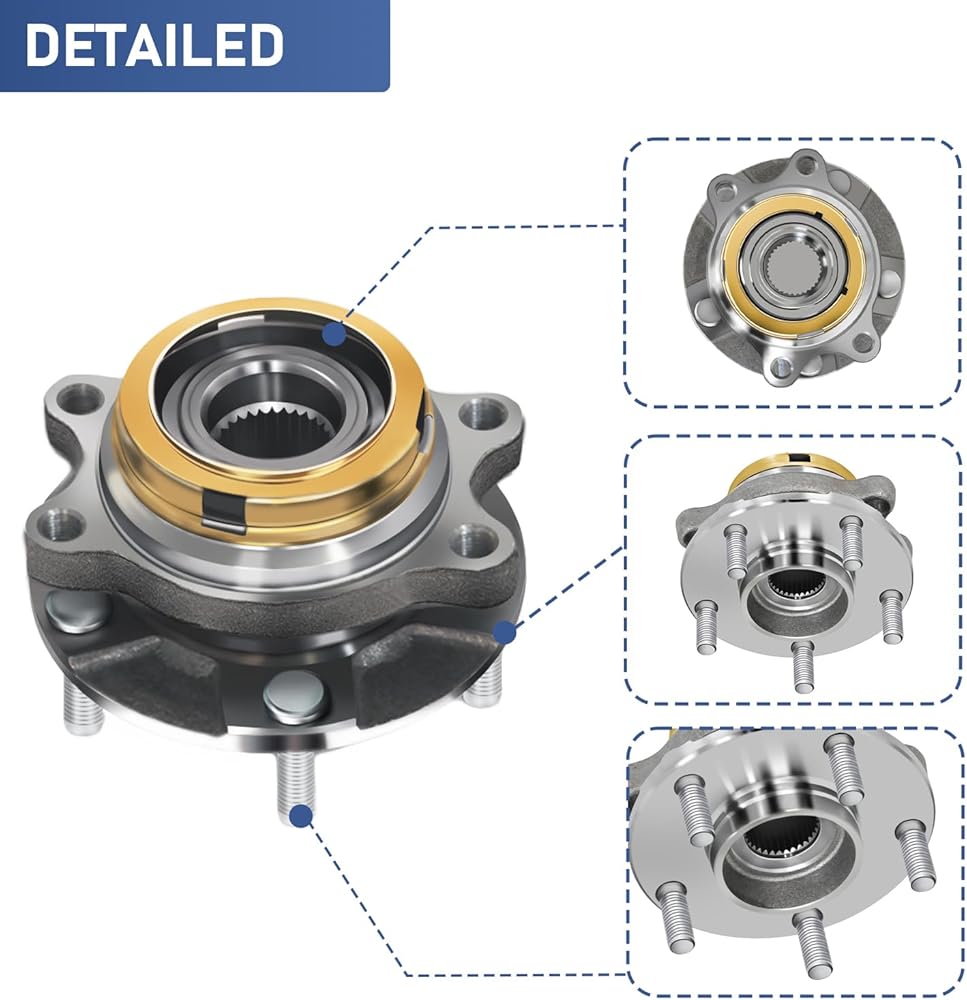 DETAILED