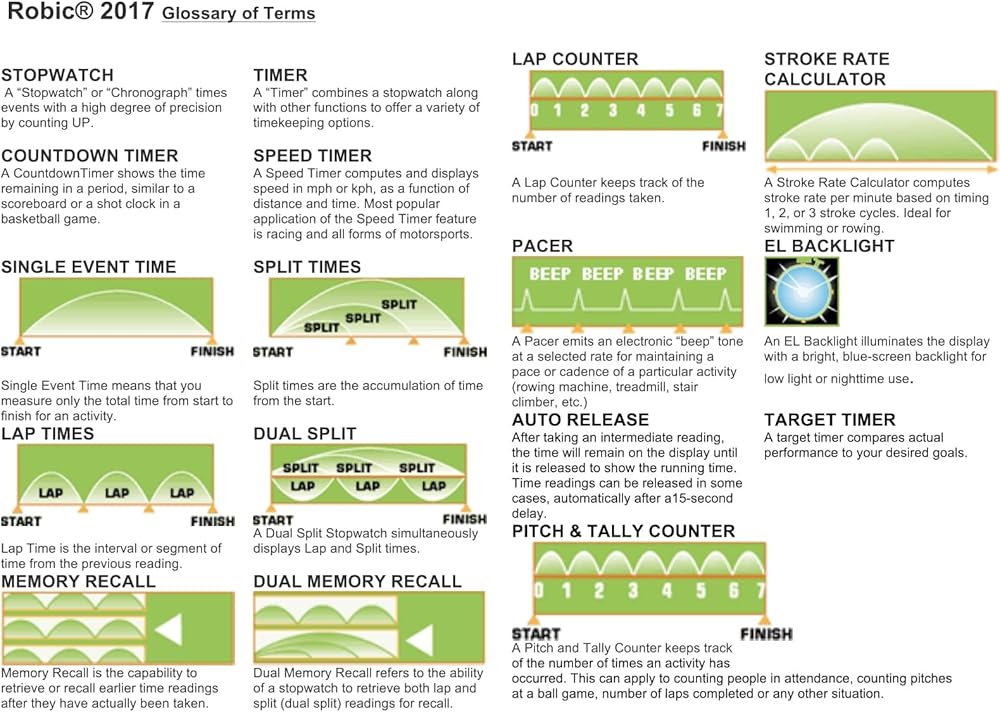 Robic® 2017 Glossary of Terms

STOPWATCH
A "Stopwatch" or "Chronograph" times events with a high degree of precision by counting UP.

COUNTDOWN TIMER
A CountdownTimer shows the time remaining in a period, similar to a scoreboard or a shot clock in a basketball game.

SINGLE EVENT TIME

START FINISH

Single Event Time means that you measure only the total time from start to finish for an activity.

LAP TIMES

LAP LAP LAP
START FINISH

Lap Time is the interval or segment of time from the previous reading.

MEMORY RECALL

Memory Recall is the capability to retrieve or recall earlier time readings after they have actually been taken.

TIMER
A "Timer" combines a stopwatch along with other functions to offer a variety of timekeeping options.

SPEED TIMER
A Speed Timer computes and displays speed in mph or kph, as a function of distance and time. Most popular application of the Speed Timer feature is racing and all forms of motorsports.

SPLIT TIMES

SPLIT SPLIT SPLIT
START FINISH

Split times are the accumulation of time from the start.

DUAL SPLIT

SPLIT SPLIT SPLIT
LAP LAP LAP
START FINISH

A Dual Split Stopwatch simultaneously displays Lap and Split times.

DUAL MEMORY RECALL

Dual Memory Recall refers to the ability of a stopwatch to retrieve both lap and split (dual split) readings for recall.

LAP COUNTER

0 1 2 3 4 5 6 7
START FINISH

A Lap Counter keeps track of the number of readings taken.

PACER

BEEP BEEP BEEP BEEP

A Pacer emits an electronic "beep" tone at a selected rate for maintaining a pace or cadence of a particular activity (rowing machine, treadmill, stair climber, etc.)

AUTO RELEASE
After taking an intermediate reading, the time will remain on the display until it is released to show the running time. Time readings can be released in some cases, automatically after a15-second delay.

PITCH & TALLY COUNTER

0 1 2 3 4 5 6 7
START FINISH

A Pitch and Tally Counter keeps track of the number of times an activity has occurred. This can apply to counting people in attendance, counting pitches at a ball game, number of laps completed or any other situation.

STROKE RATE CALCULATOR

A Stroke Rate Calculator computes stroke rate per minute based on timing 1, 2, or 3 stroke cycles. Ideal for swimming or rowing.

EL BACKLIGHT

An EL Backlight illuminates the display with a bright, blue-screen backlight for low light or nighttime use.

TARGET TIMER
A target timer compares actual performance to your desired goals.